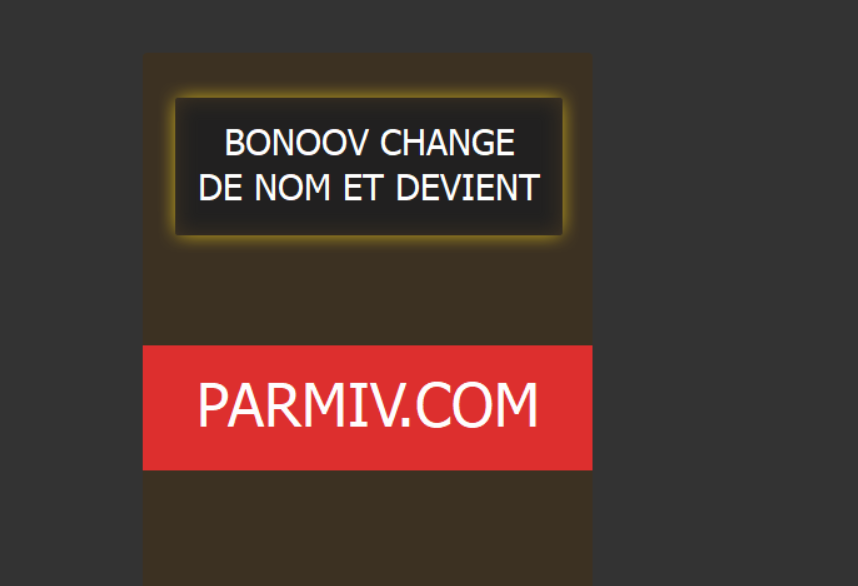 BONOOV CHANGE DE NOM ET DEVIENT

PARMIV.COM