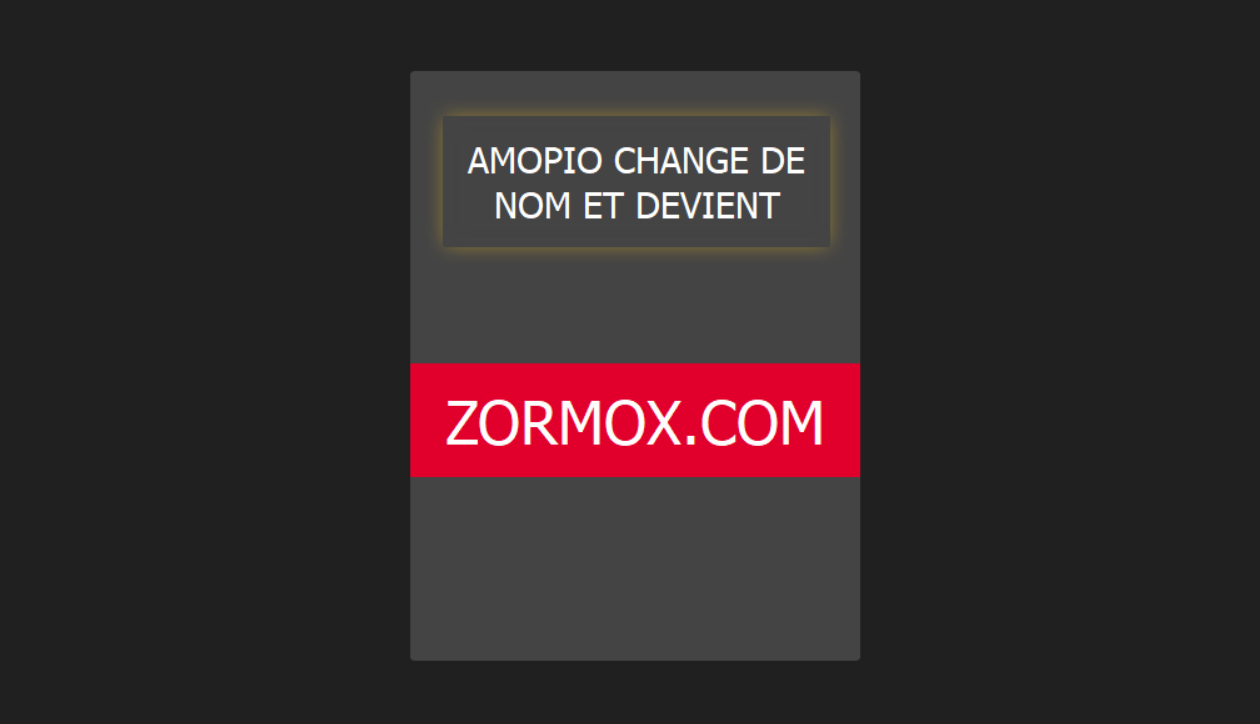 AMOPIO CHANGE DE NOM ET DEVIENT

ZORMOX.COM